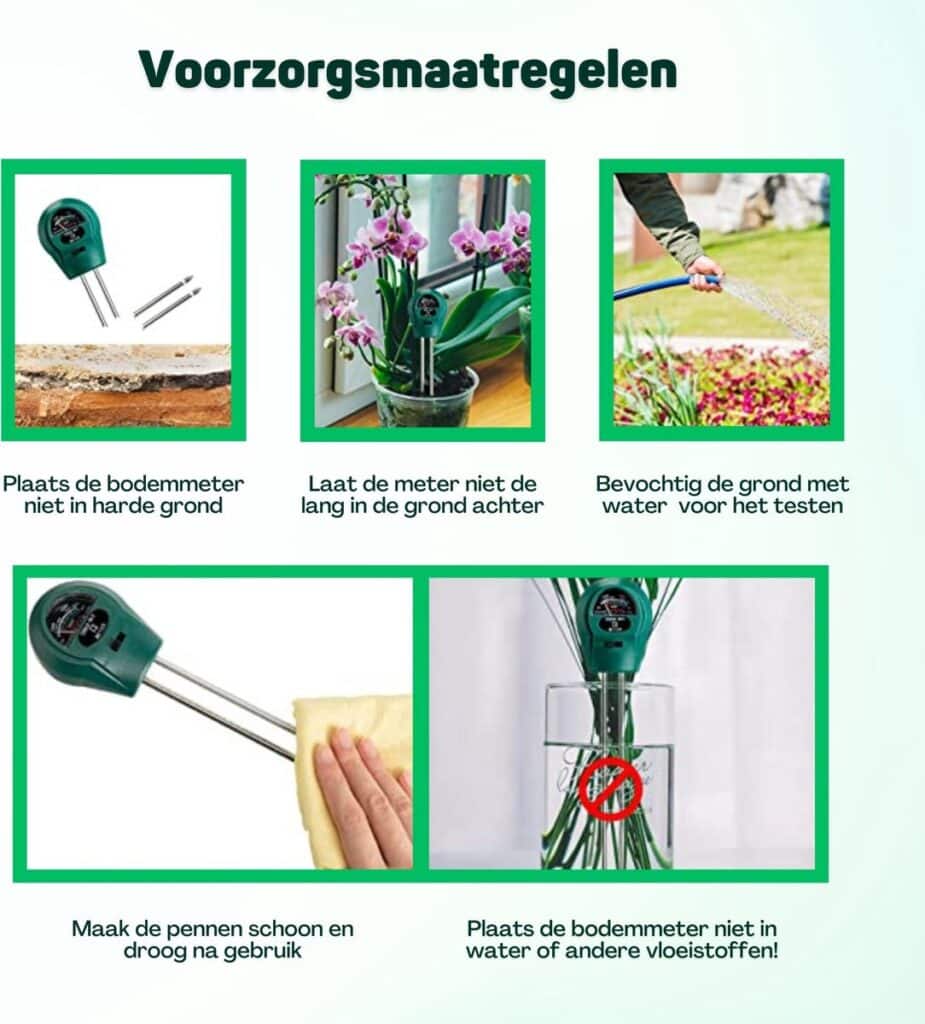 Voorzorgsmaatregelen

Plaats de bodemmeter niet in harde grond

Laat de meter niet de lang in de grond achter

Bevochtig de grond met water voor het testen

Maak de pennen schoon en droog na gebruik

Plaats de bodemmeter niet in water of andere vloeistoffen!